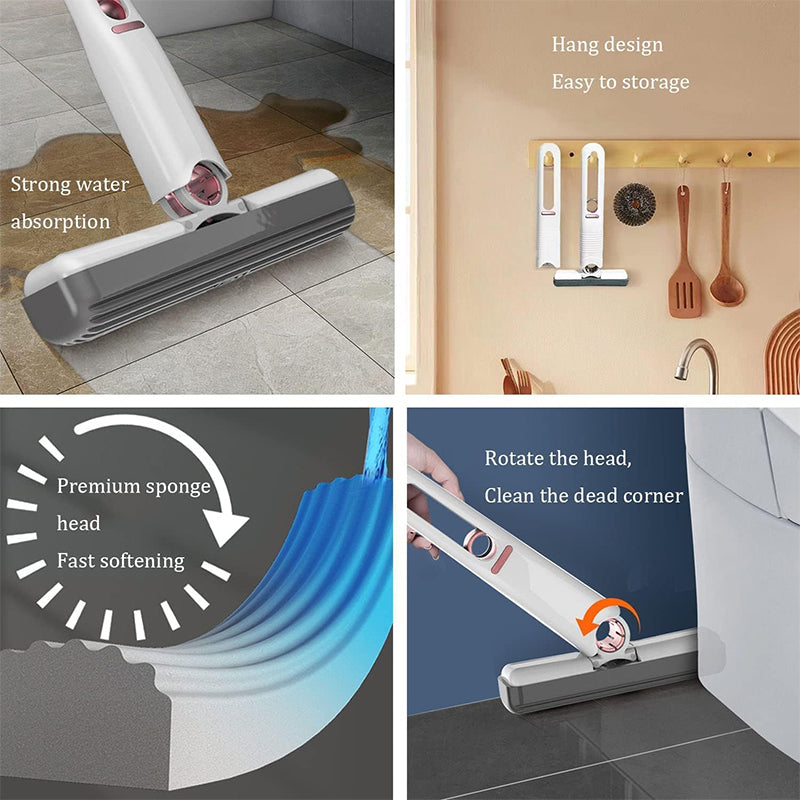 Strong water absorption

Hang design
Easy to storage

Premium sponge head
Fast softening

Rotate the head,
Clean the dead corner