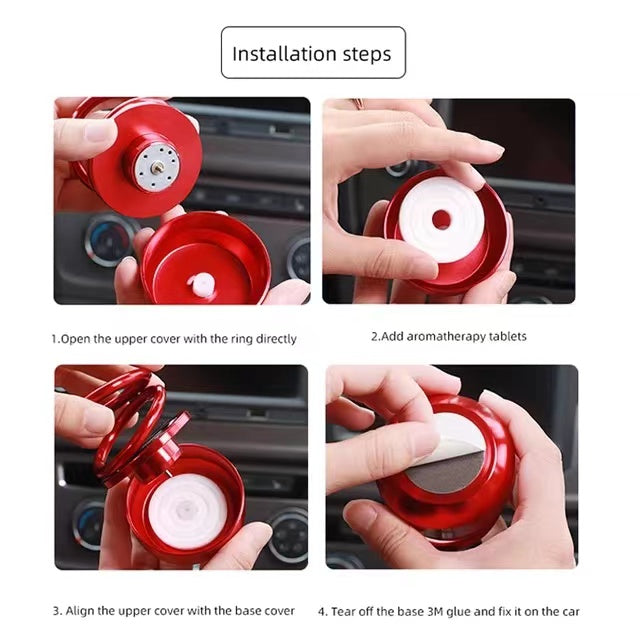 Installation steps

1.Open the upper cover with the ring directly

2.Add aromatherapy tablets

3. Align the upper cover with the base cover

4. Tear off the base 3M glue and fix it on the car